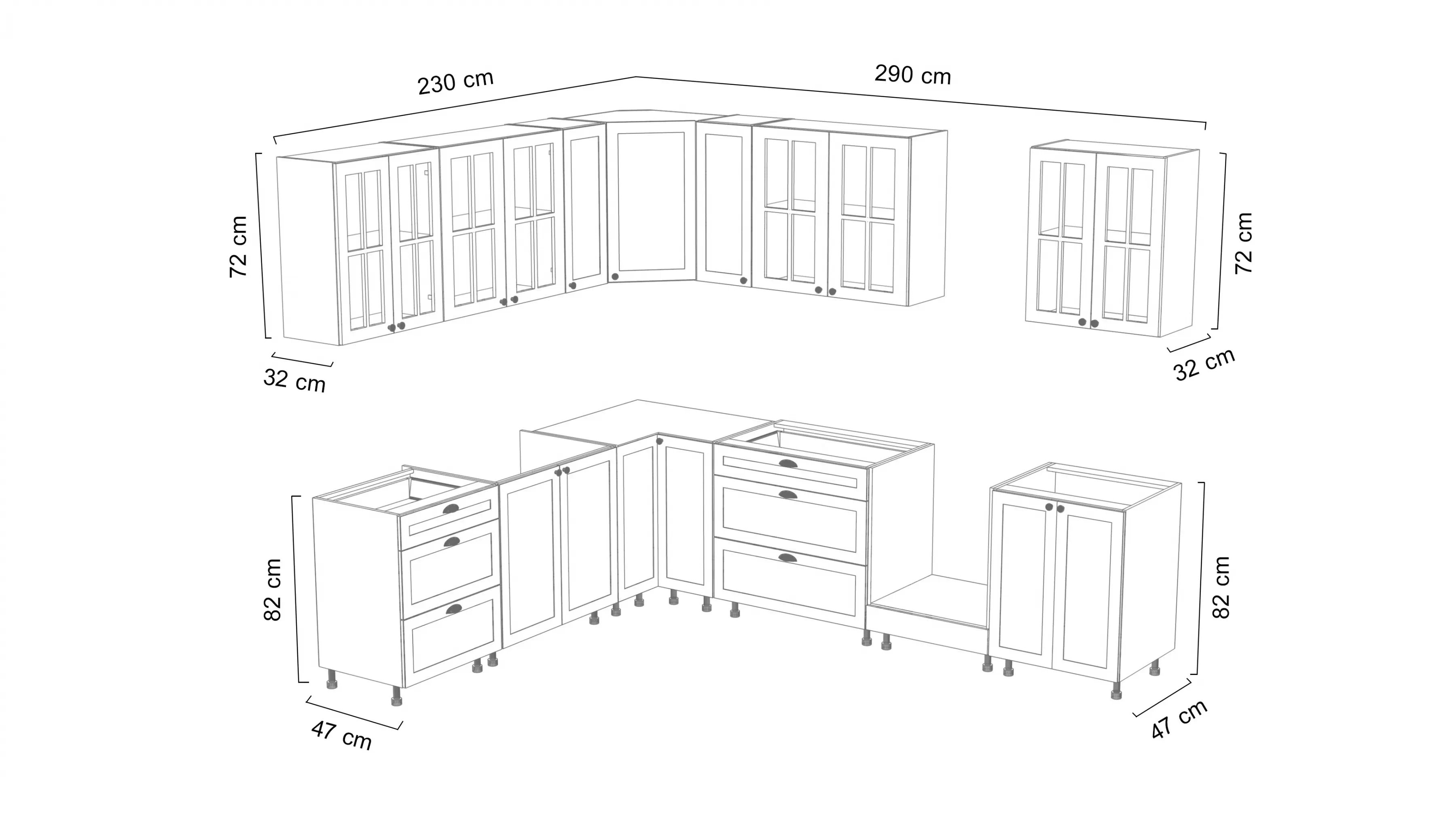 230 cm
290 cm
72 cm
72 cm
32 cm
32 cm
82 cm
82 cm
47 cm
47 cm