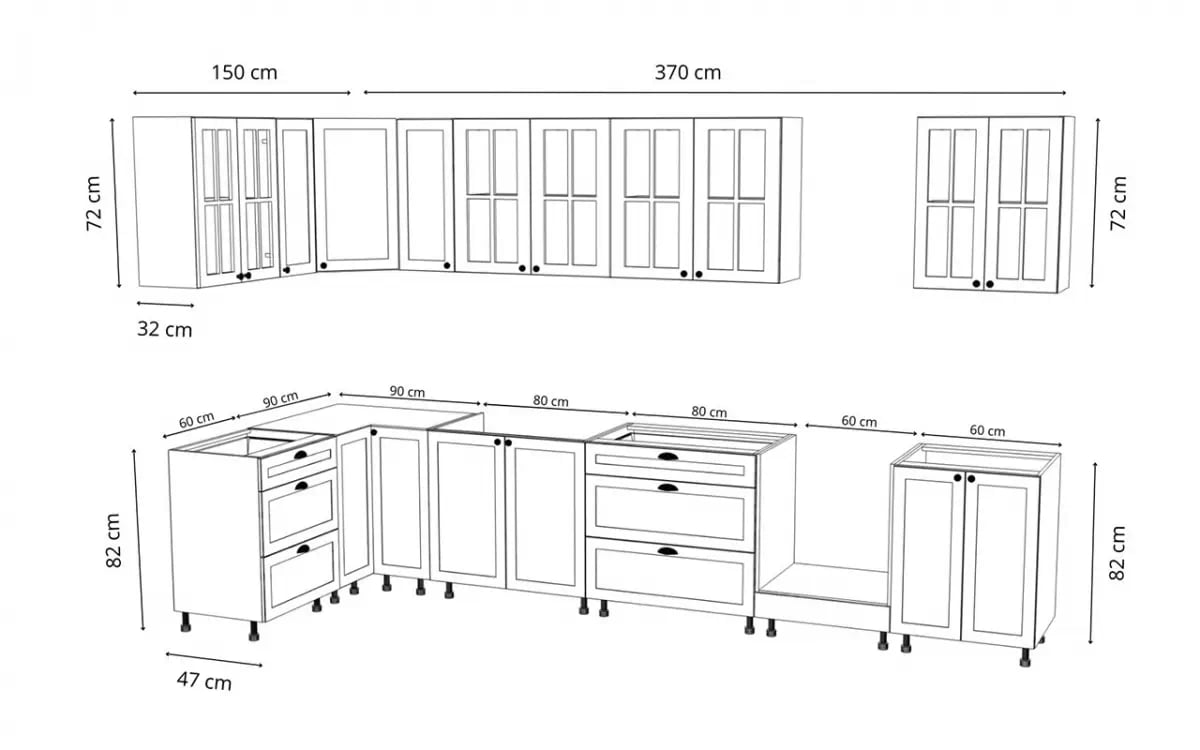 150 cm
370 cm
72 cm
72 cm
32 cm
60 cm
90 cm
90 cm
80 cm
80 cm
60 cm
60 cm
82 cm
82 cm
47 cm