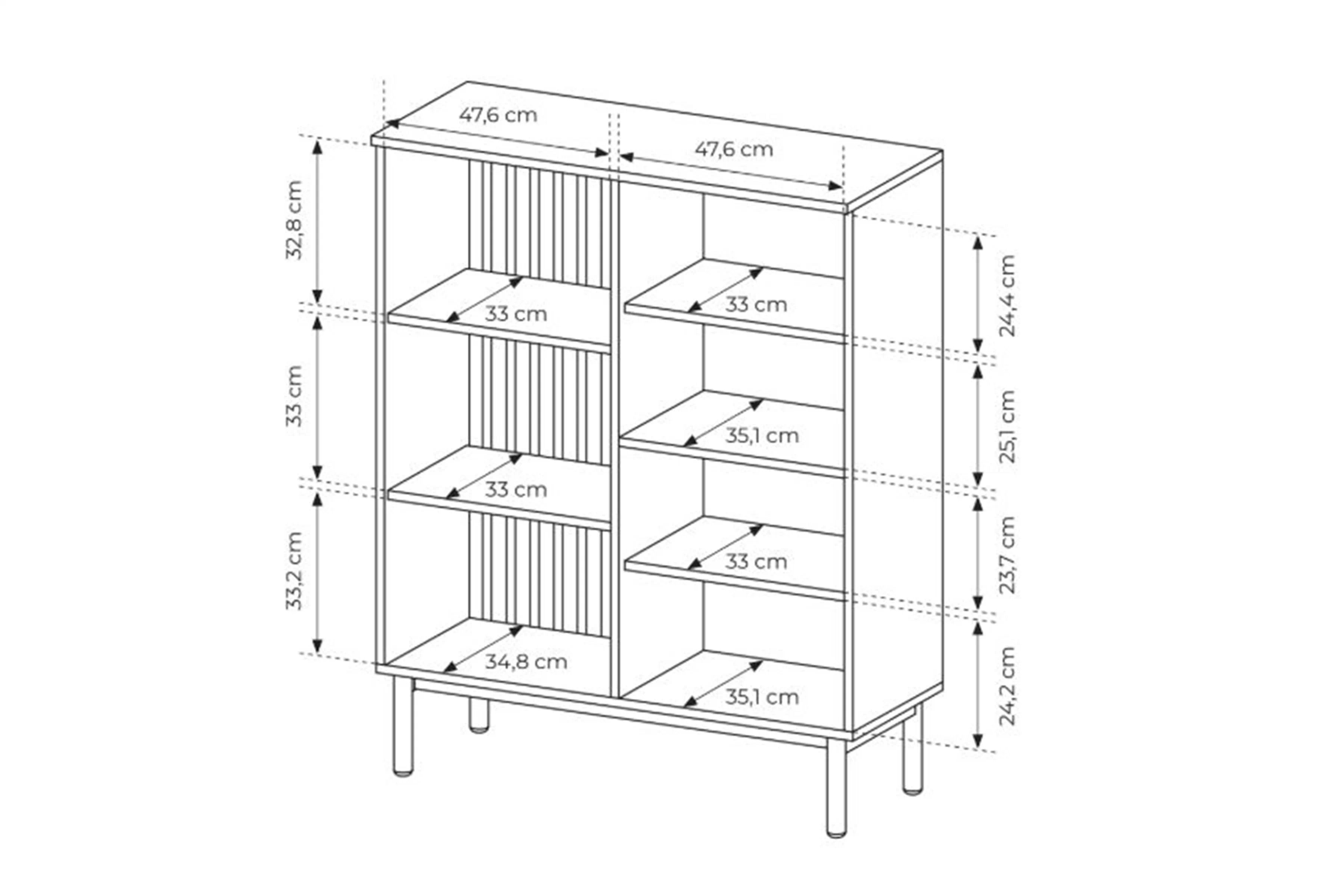 47,6 cm
47,6 cm
32,8 cm
33 cm
33,2 cm
33 cm
33 cm
34,8 cm
33 cm
35,1 cm
33 cm
35,1 cm
24,4 cm
25,1 cm
23,7 cm
24,2 cm