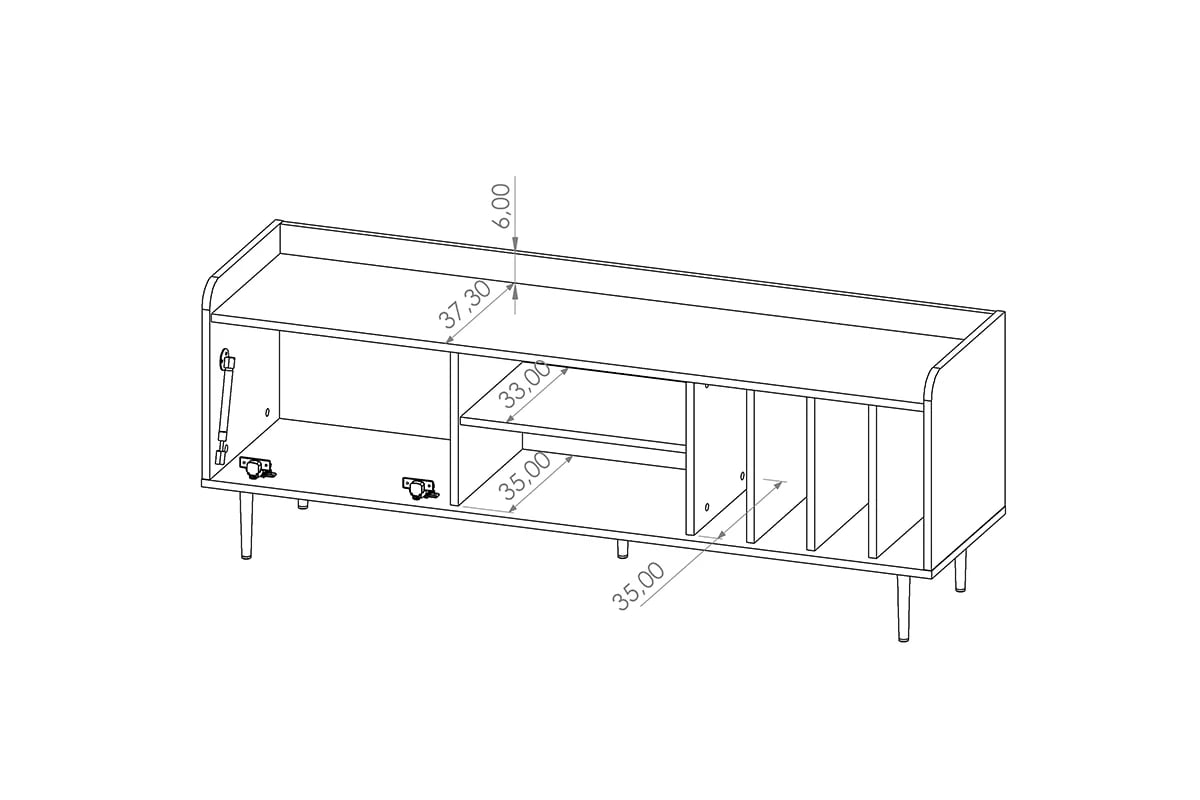 6,00
37,30
33,00
35,00
35,00