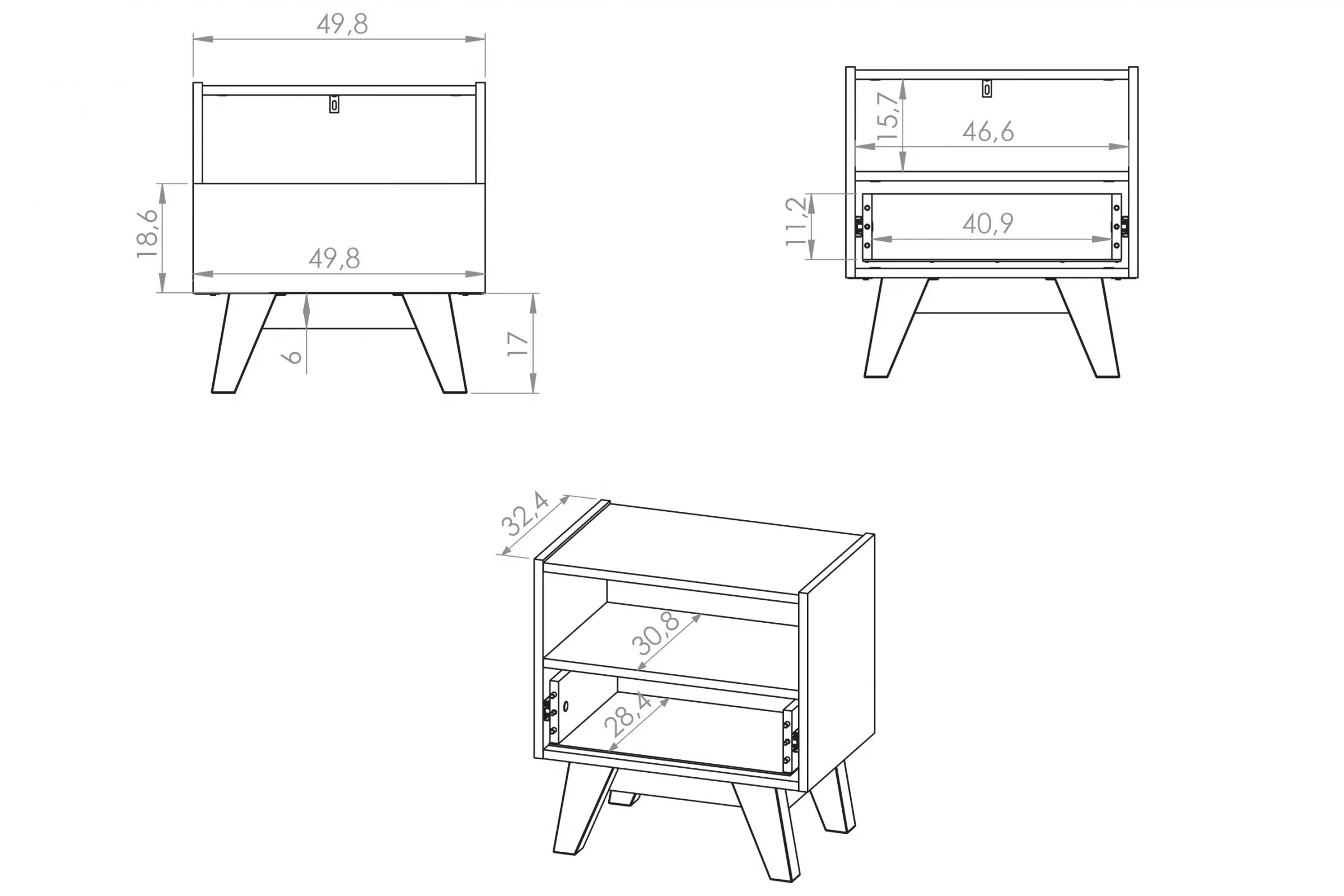 49,8

18,6

49,8

6

17

15,7

46,6

11,2

40,9

32,4

30,8

28,4