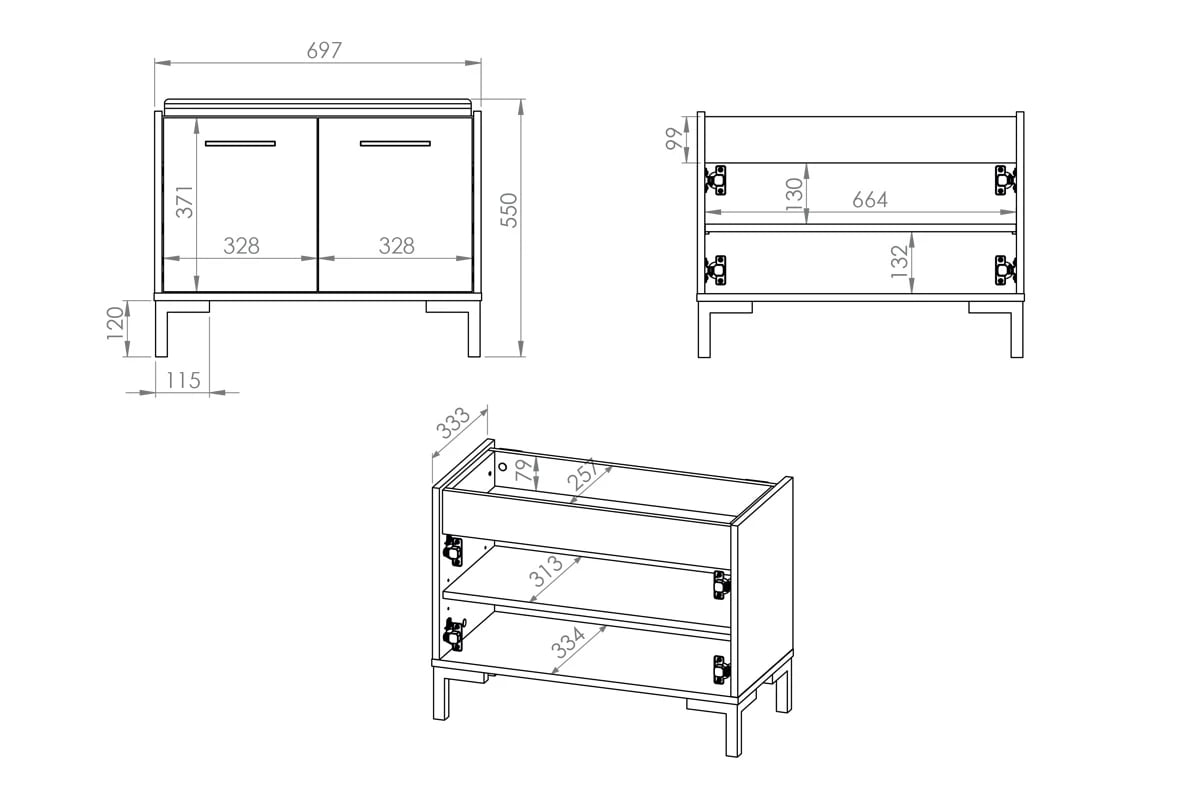 697
371
328
328
550
120
115
99
130
664
132
333
79
257
313
334