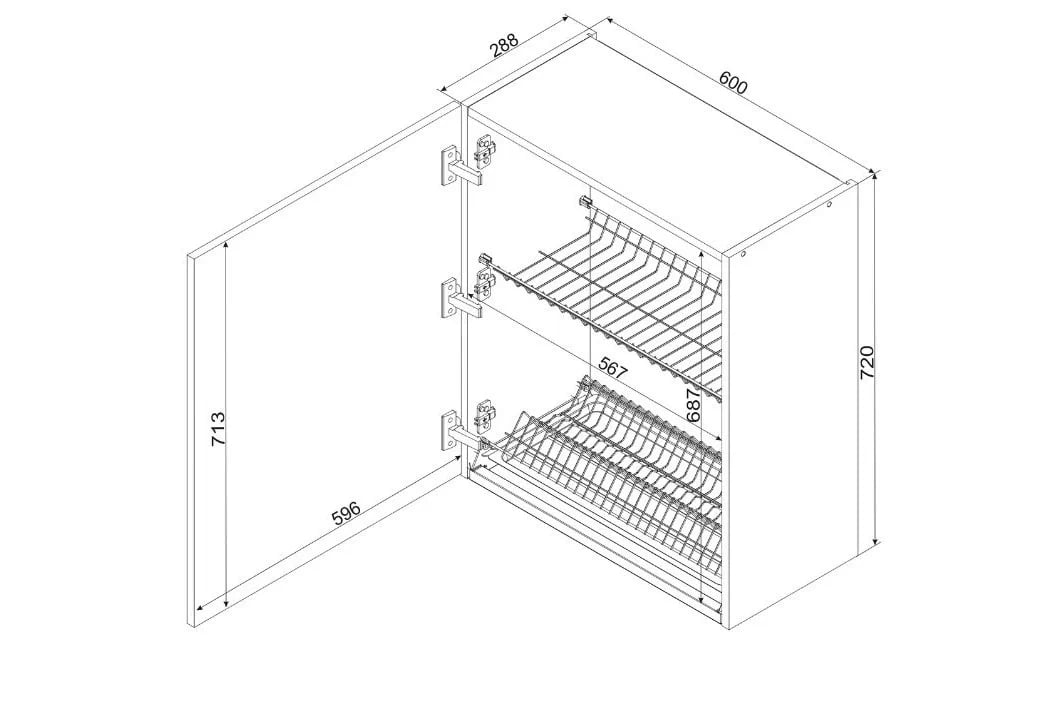 288
600
720
567
687
713
596