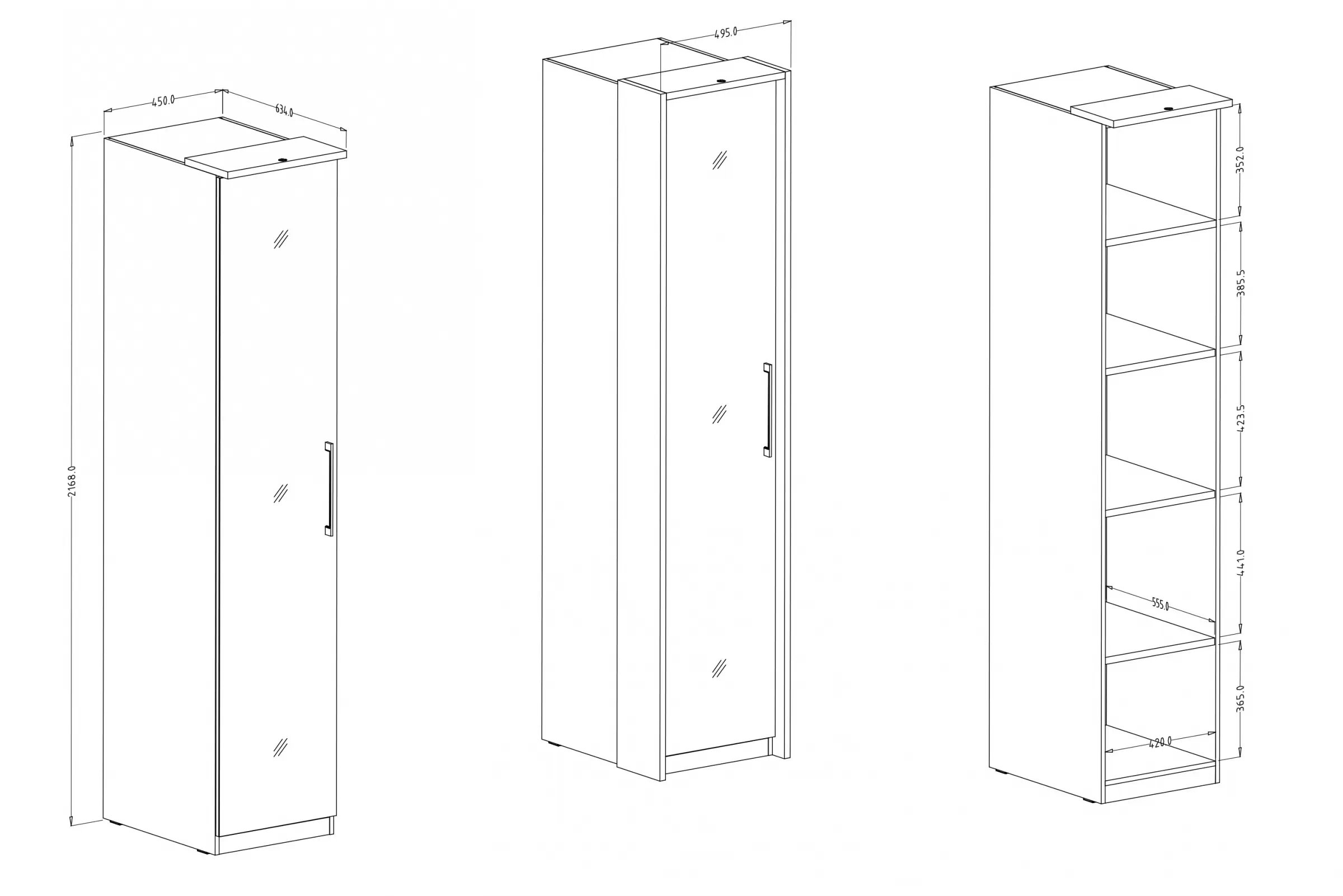 450.0
634.0
2168.0
495.0
352.0
385.5
423.5
441.0
555.0
365.0
420.0