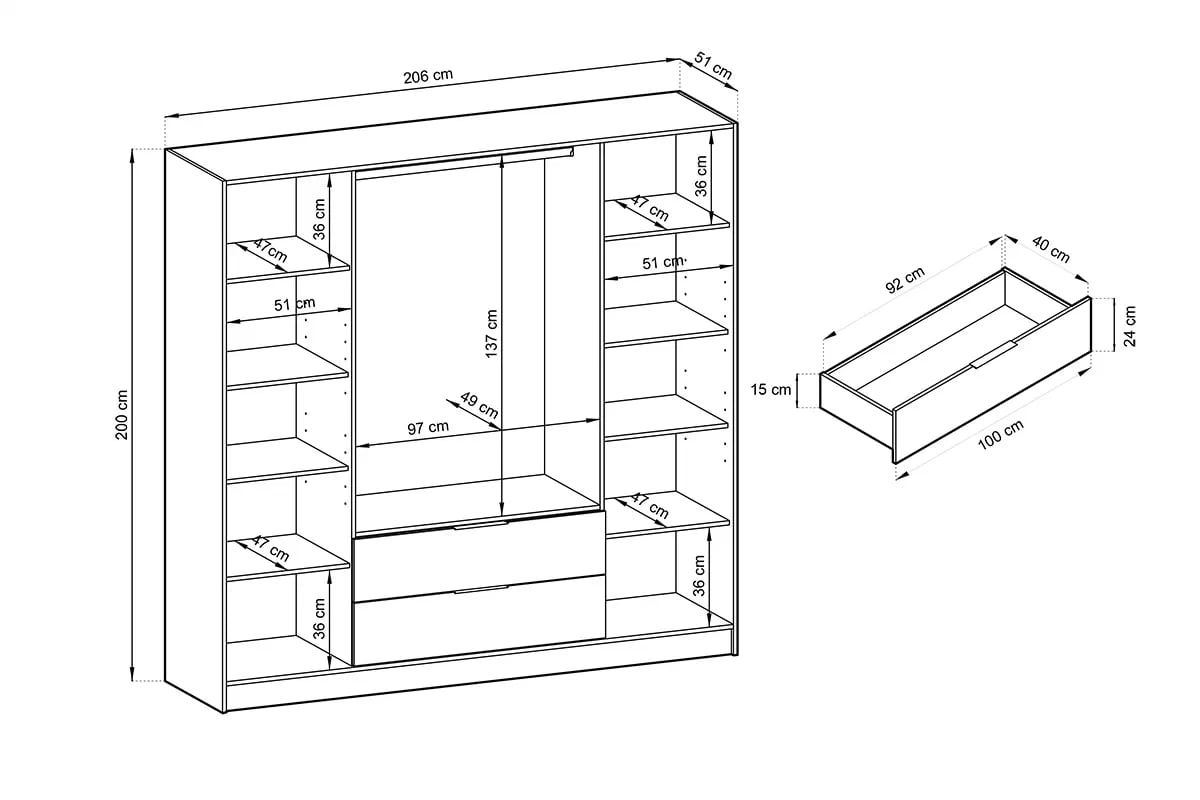 206 cm
51 cm
200 cm
36 cm
47 cm
51 cm
47 cm
36 cm
137 cm
49 cm
97 cm
36 cm
47 cm
51 cm
47 cm
36 cm
92 cm
40 cm
24 cm
15 cm
100 cm