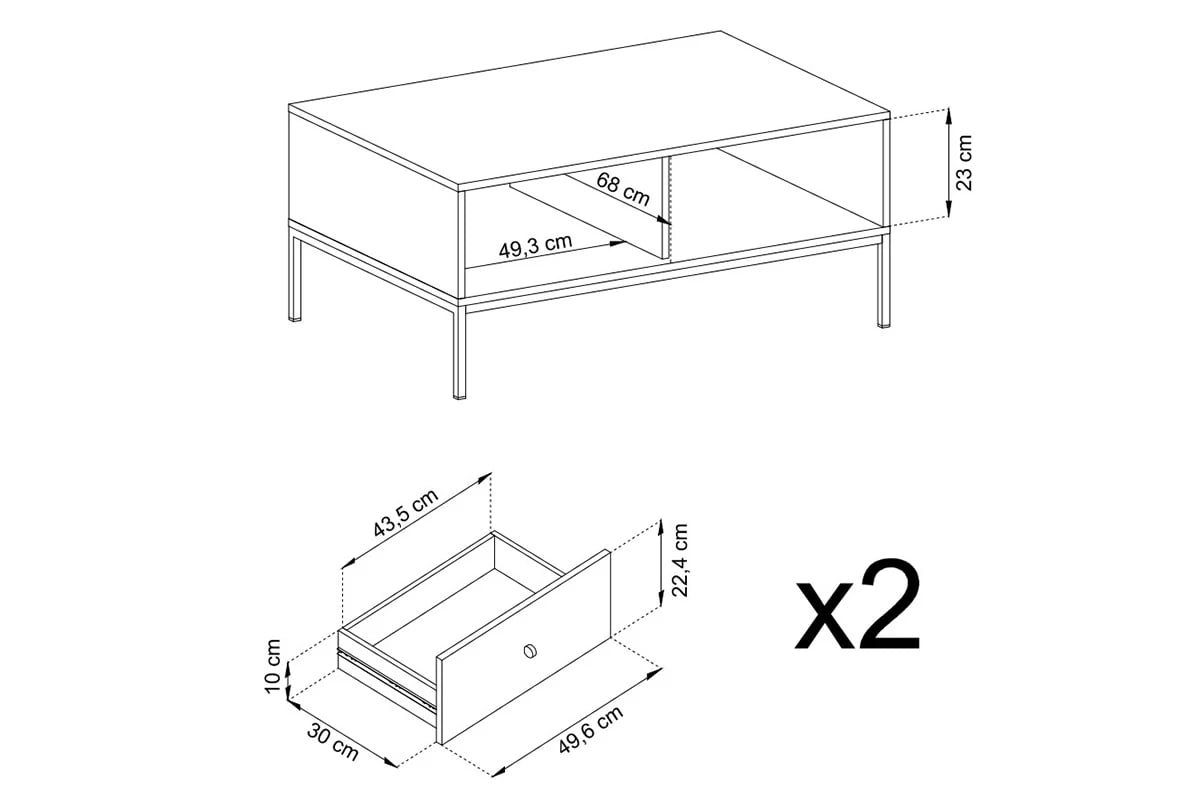 68 cm
49,3 cm
23 cm

43,5 cm
22,4 cm
10 cm
30 cm
49,6 cm
x2