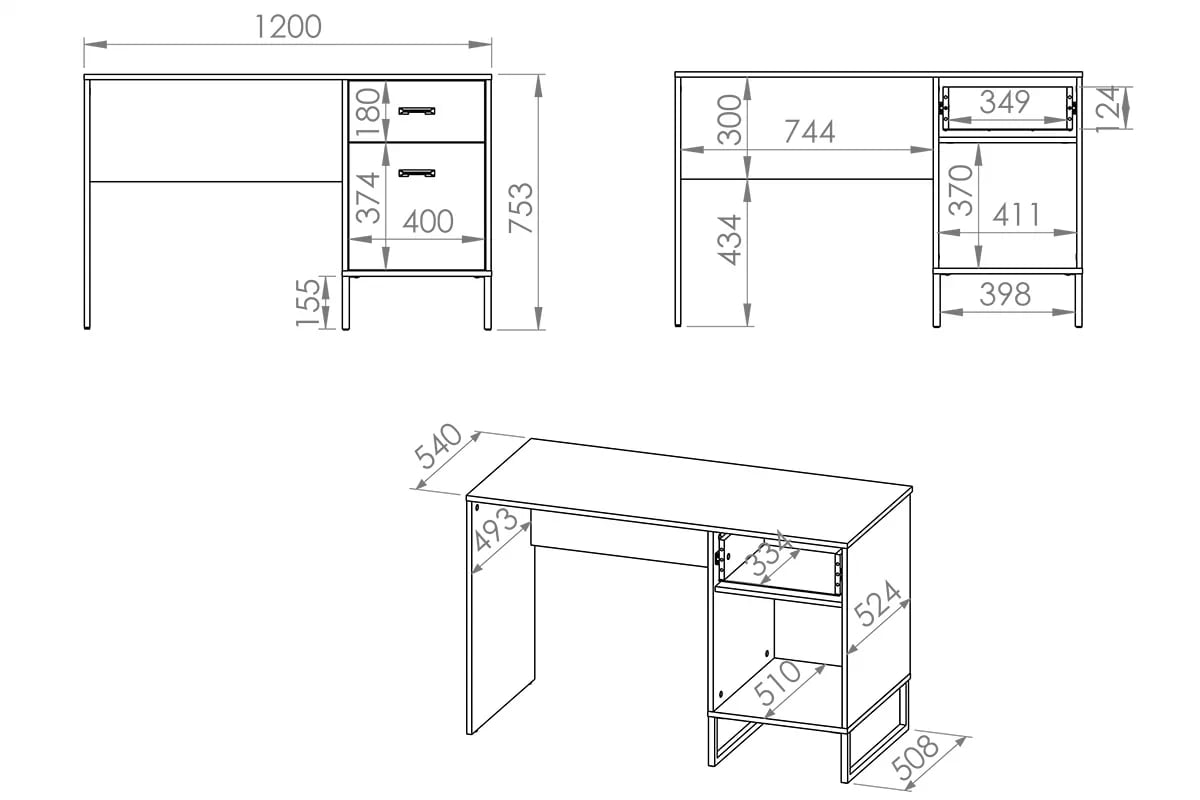 1200

180

374

400

753

155

300

744

434

349

124

370

411

398

540

493

334

524

510

508