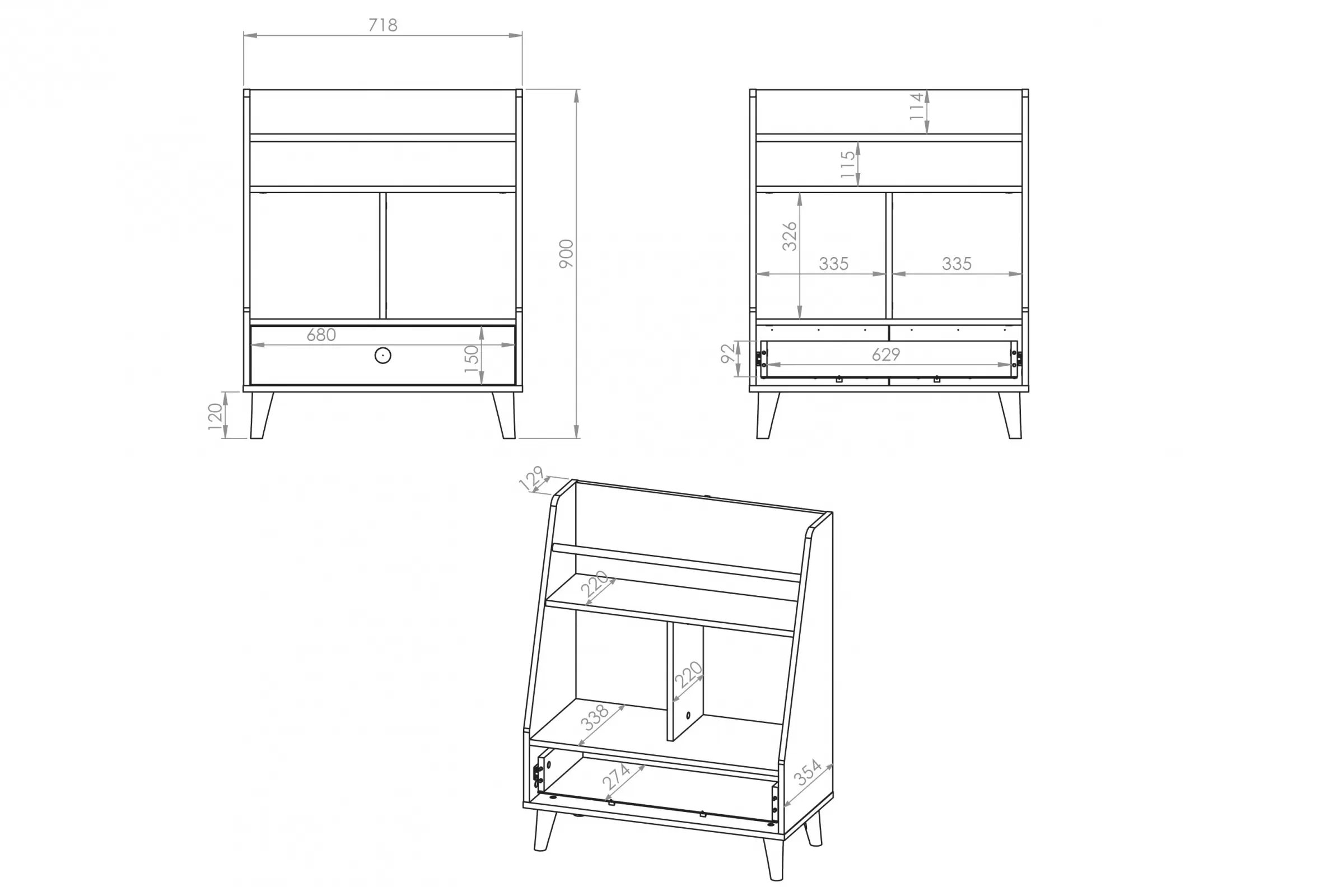 718

900

680

150

120

114

115

326

335

335

92

629

129

220

220

338

274

354