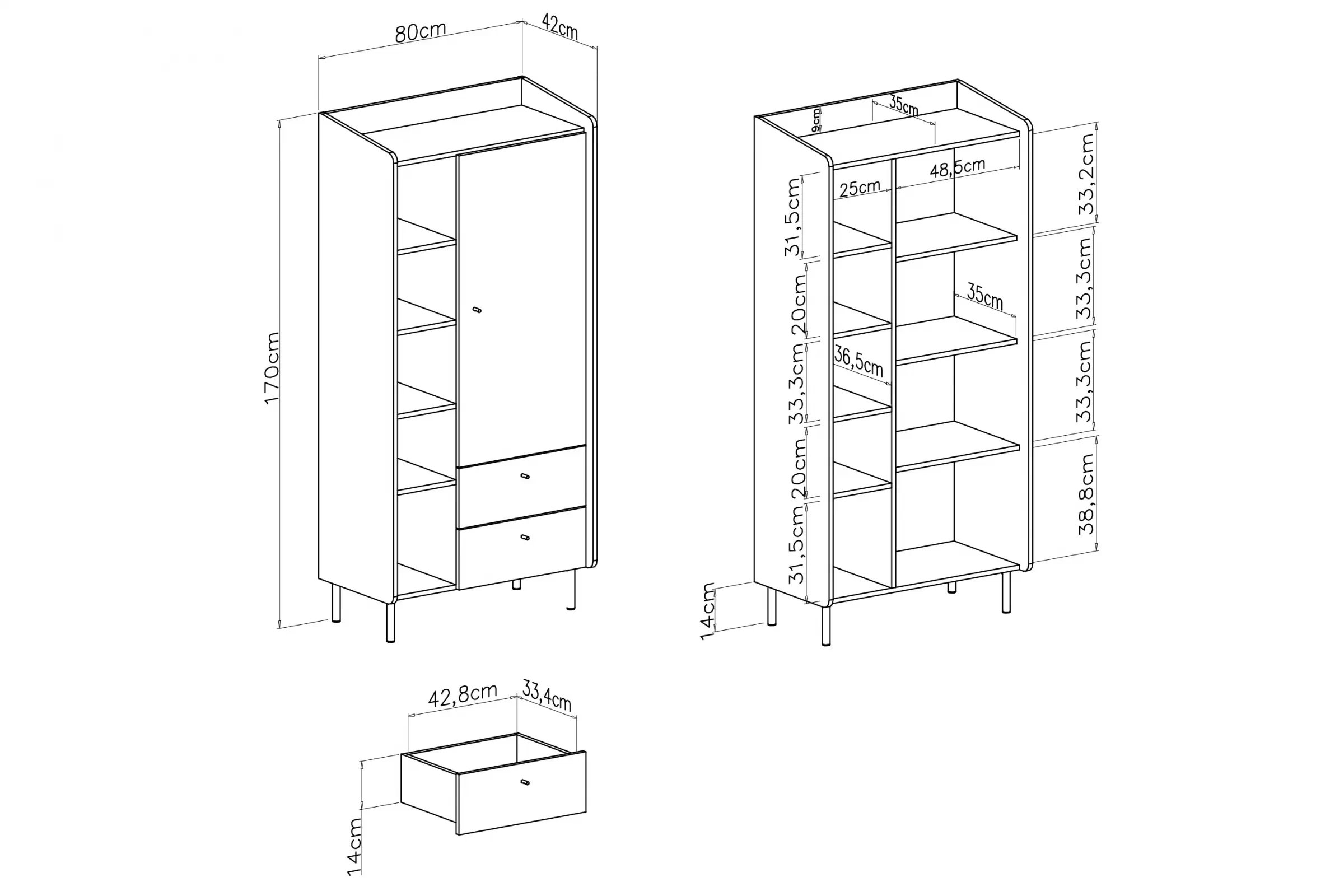 80cm
42cm
170cm

9cm
35cm
48,5cm
25cm
31,5cm
20cm
35cm
36,5cm
33,3cm
20cm
31,5cm
14cm
33,2cm
33,3cm
33,3cm
38,8cm

42,8cm
33,4cm
14cm