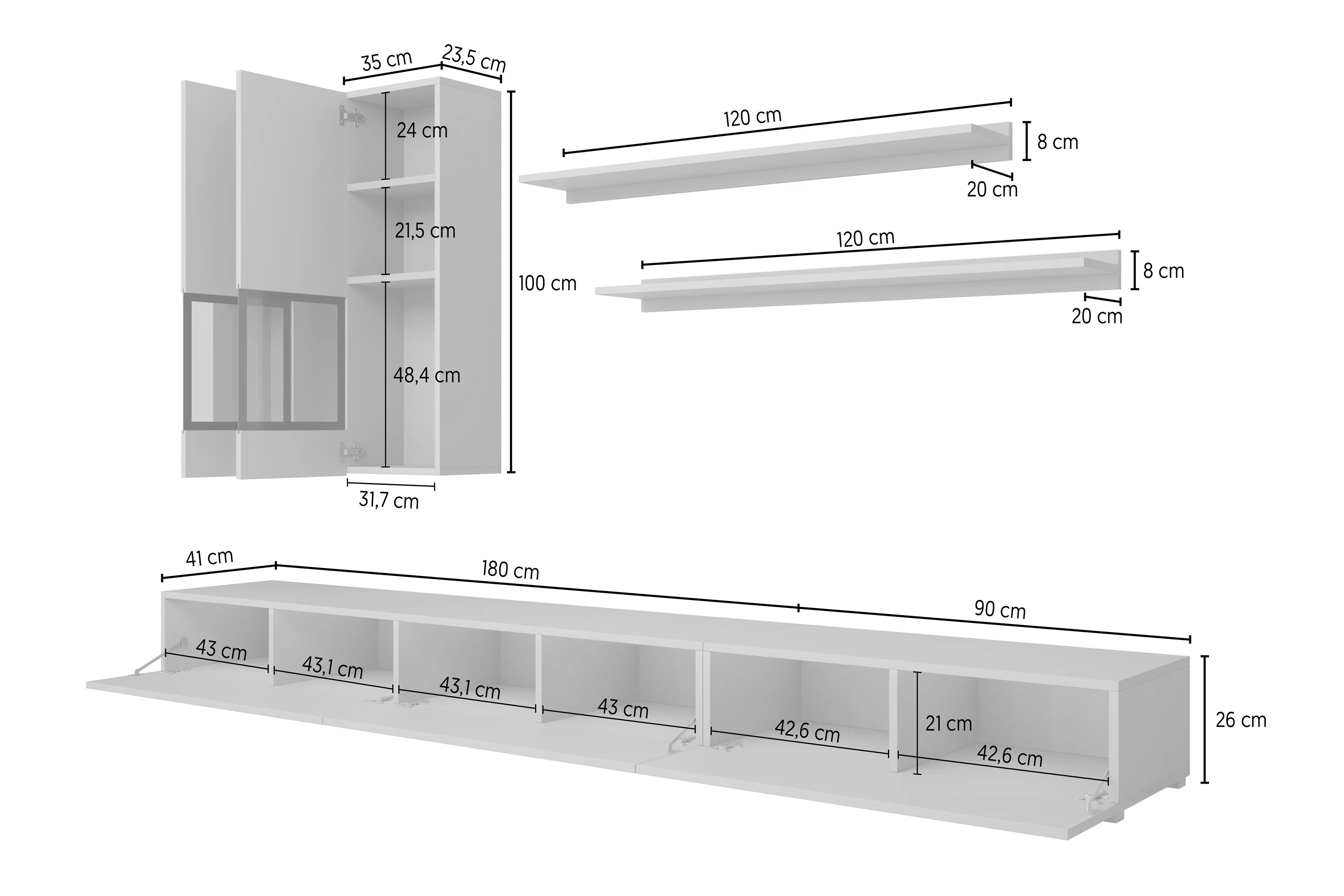 35 cm
23,5 cm
24 cm
21,5 cm
48,4 cm
100 cm
31,7 cm
120 cm
8 cm
20 cm
120 cm
8 cm
20 cm
41 cm
180 cm
90 cm
43 cm
43,1 cm
43,1 cm
43 cm
42,6 cm
21 cm
42,6 cm
26 cm