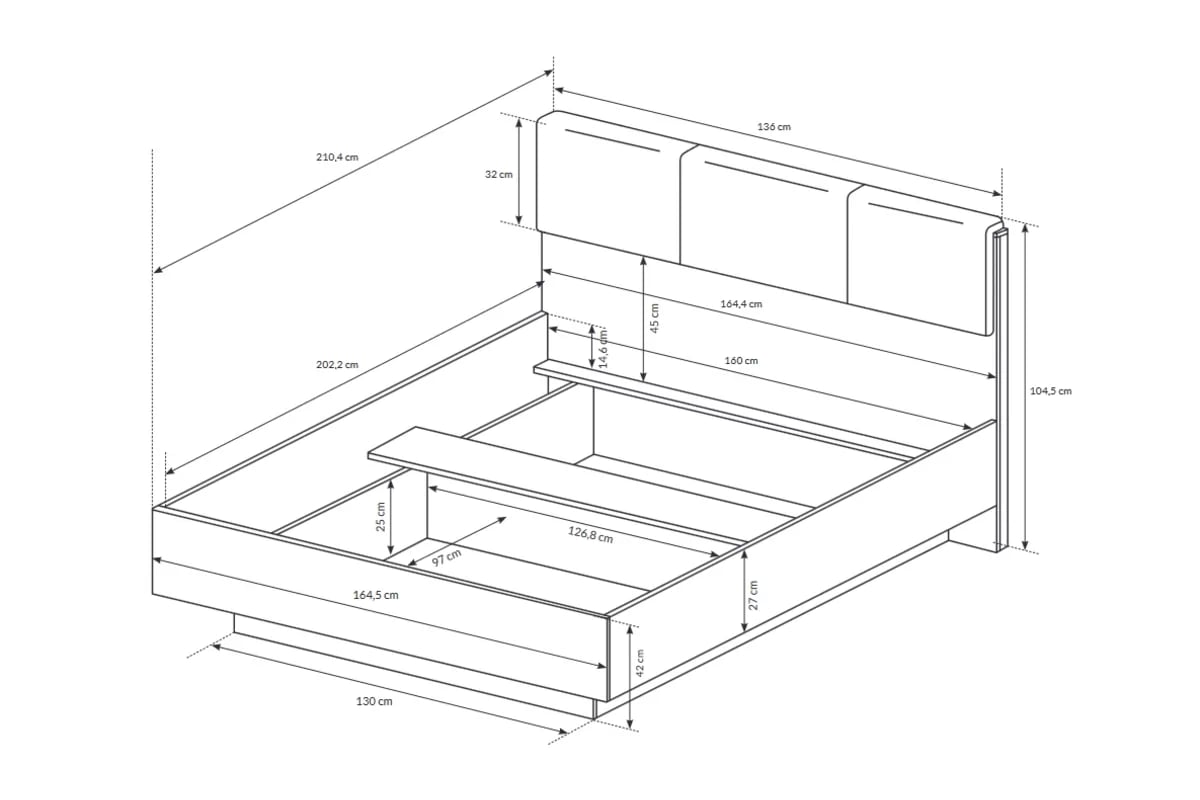 210,4 cm

136 cm

32 cm

164,4 cm

45 cm

14,6 cm

160 cm

104,5 cm

202,2 cm

25 cm

97 cm

126,8 cm

27 cm

164,5 cm

42 cm

130 cm