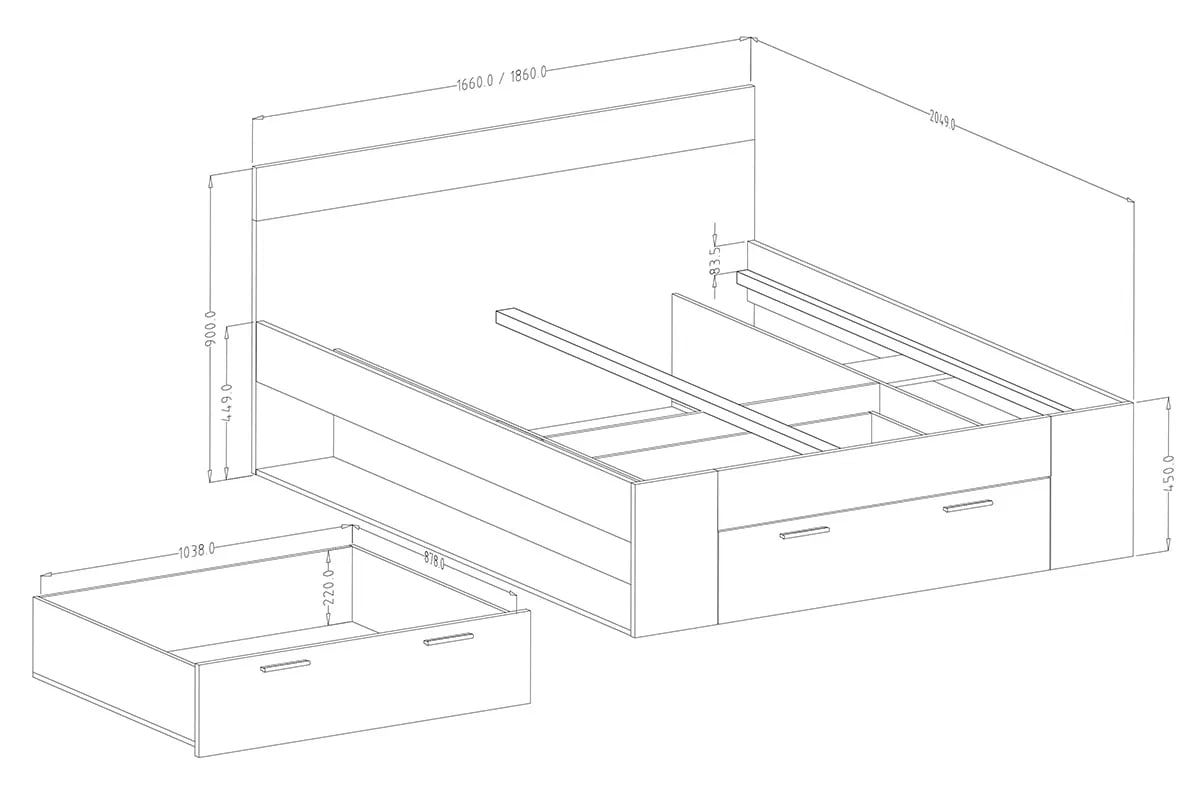 1660.0 / 1860.0
2049.0
900.0
449.0
83.5
450.0
1038.0
878.0
220.0