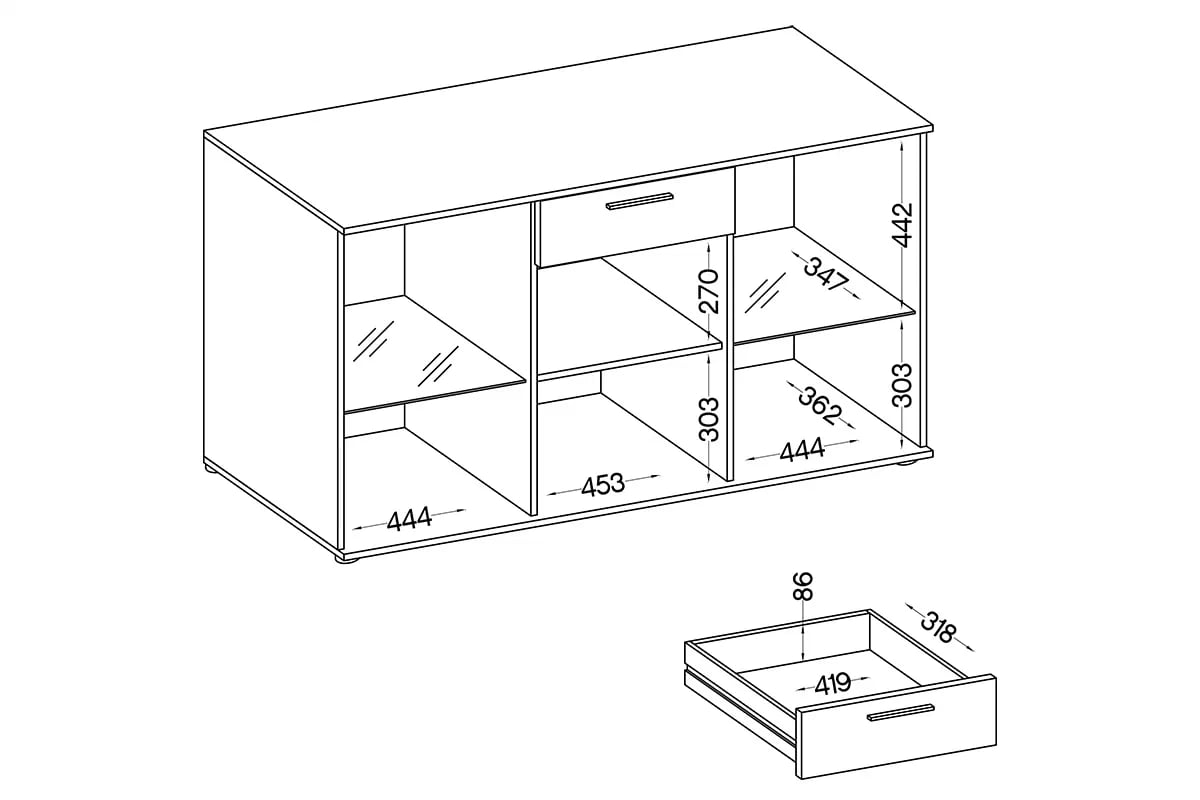 442
347
270
303
362
303
444
453
444
86
318
419