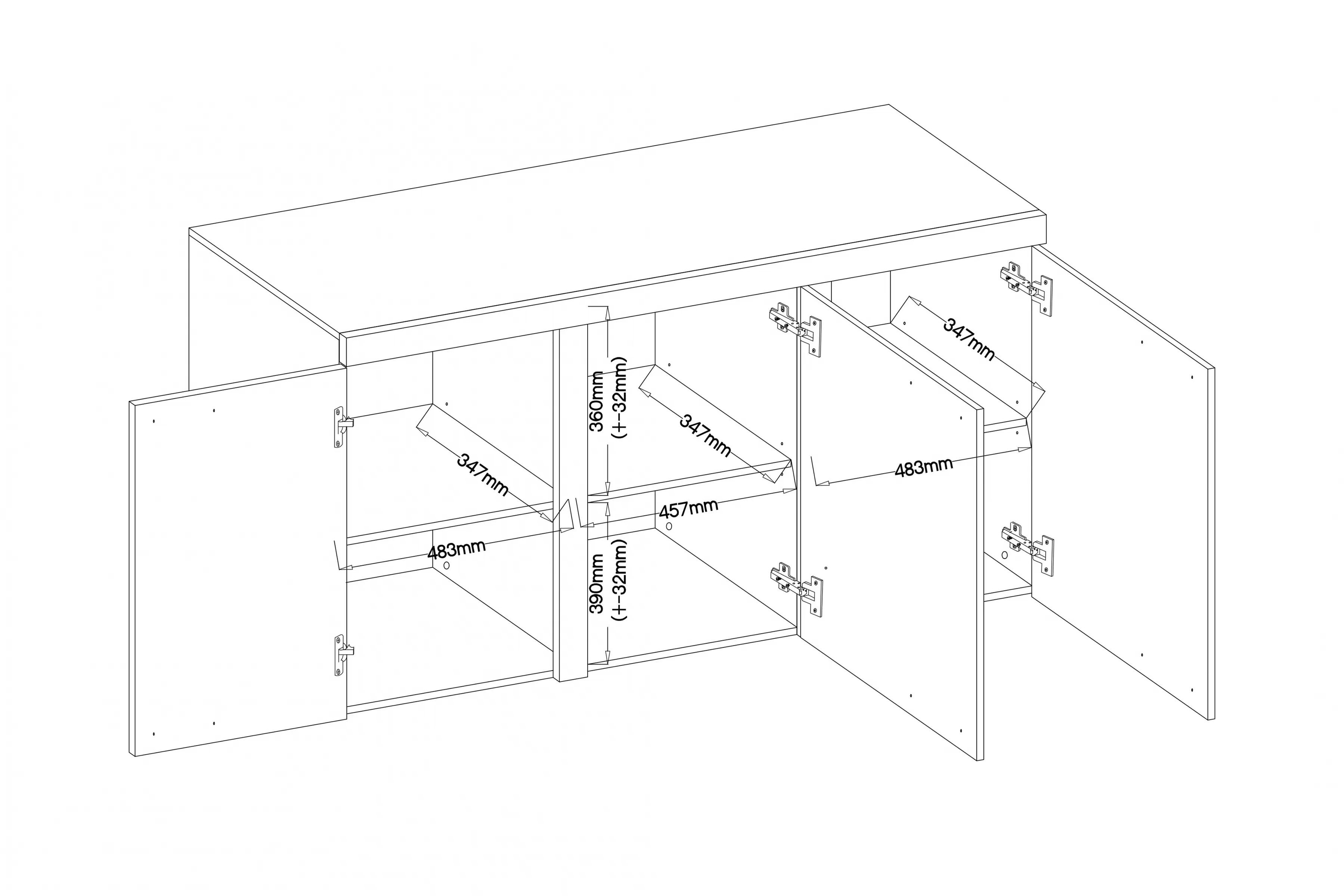 347mm

360mm (+-32mm)

347mm

347mm

483mm

457mm

483mm

390mm (+-32mm)