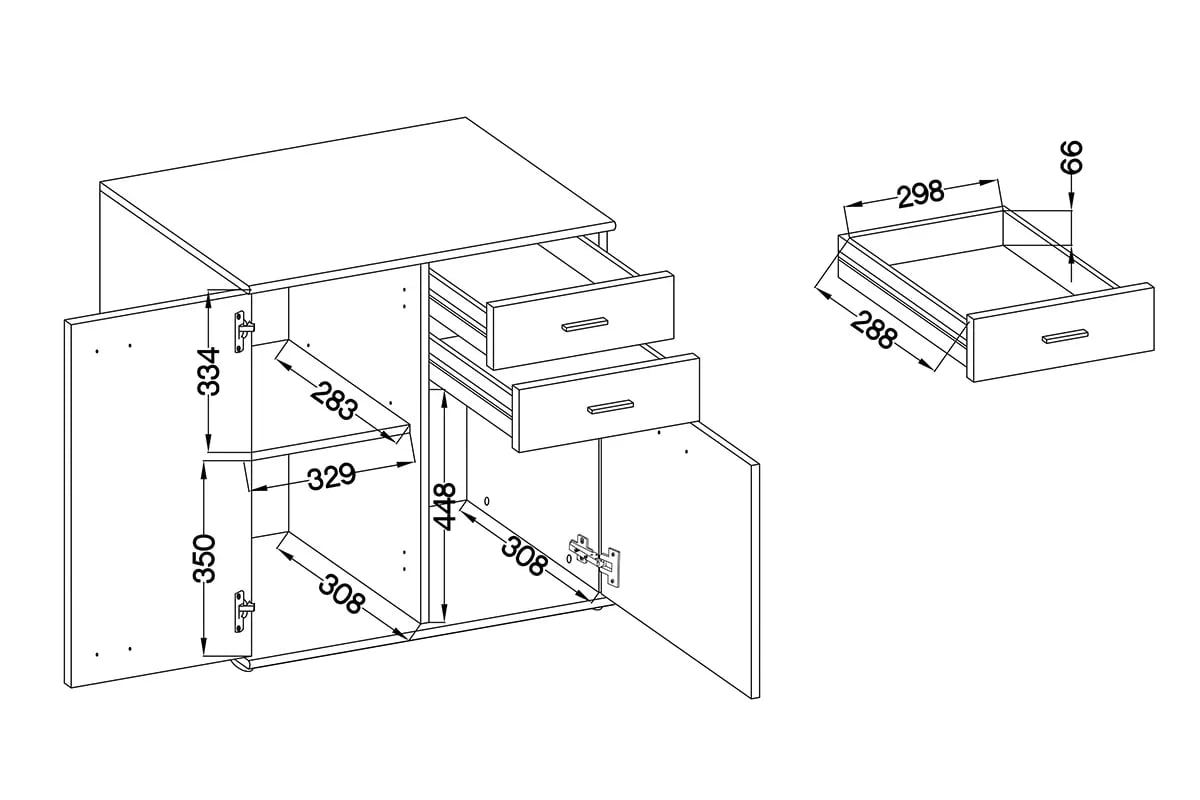 334
283
329
350
308
448
308
298
66
288