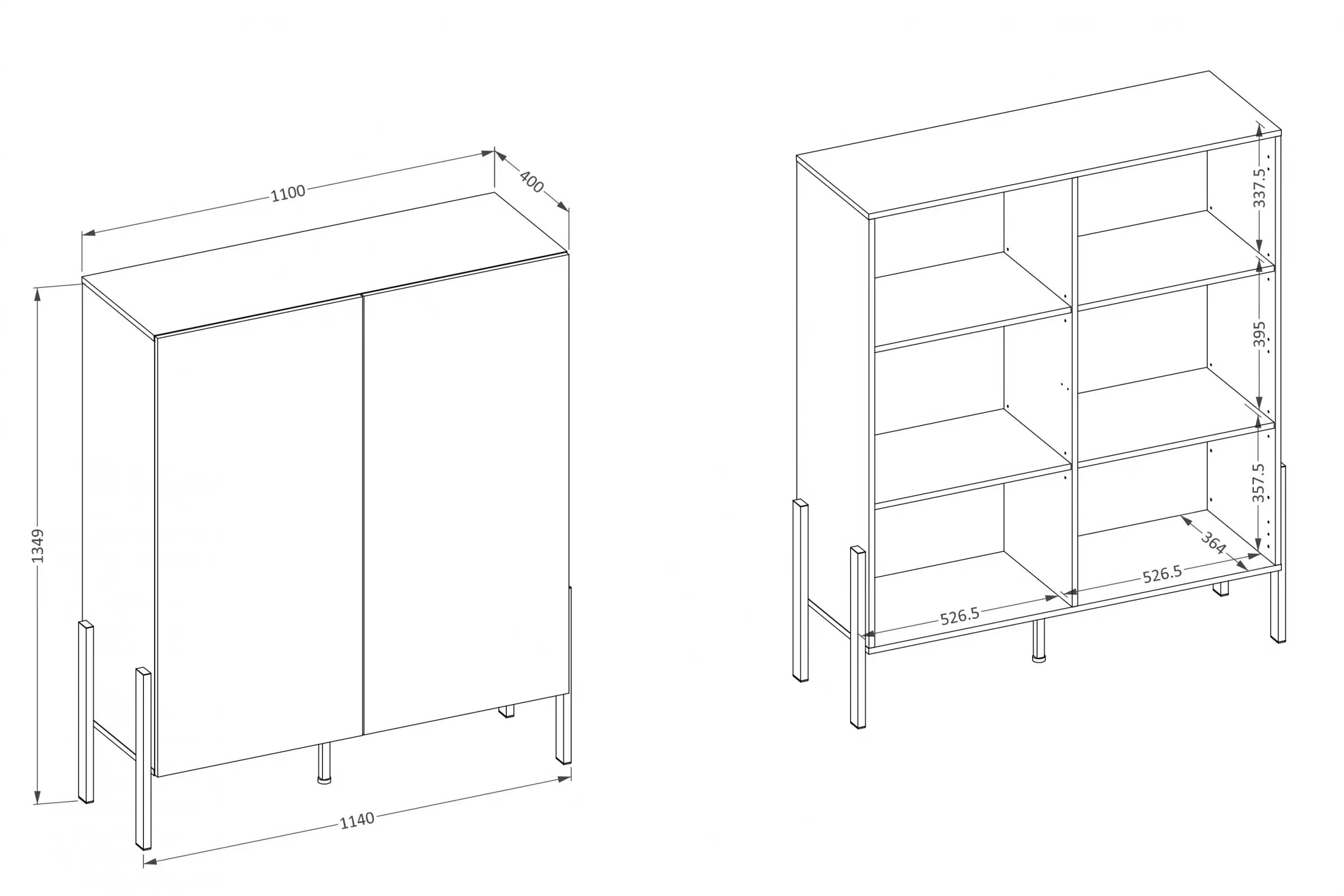 1100
400
1349
1140
337.5
395
357.5
364
526.5
526.5