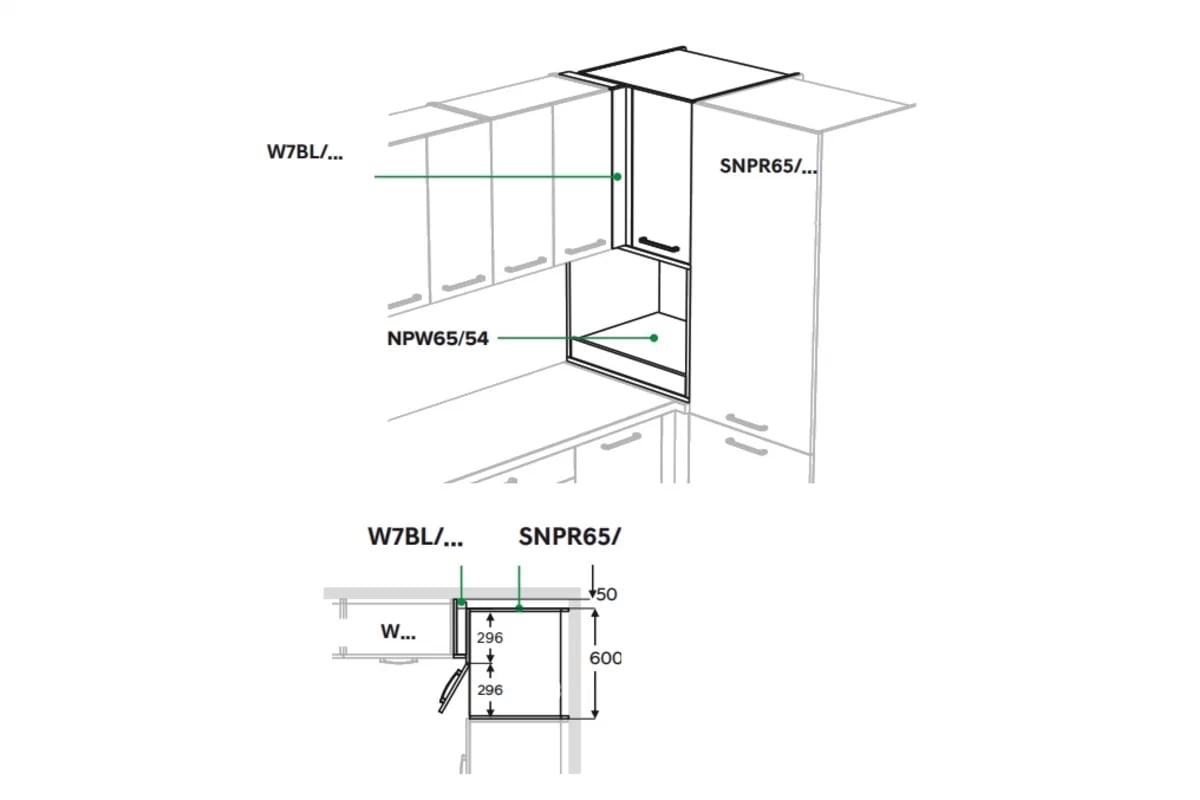 W7BL/...

SNPR65/...

NPW65/54

W7BL/...

SNPR65/

50

W...

296

296

600