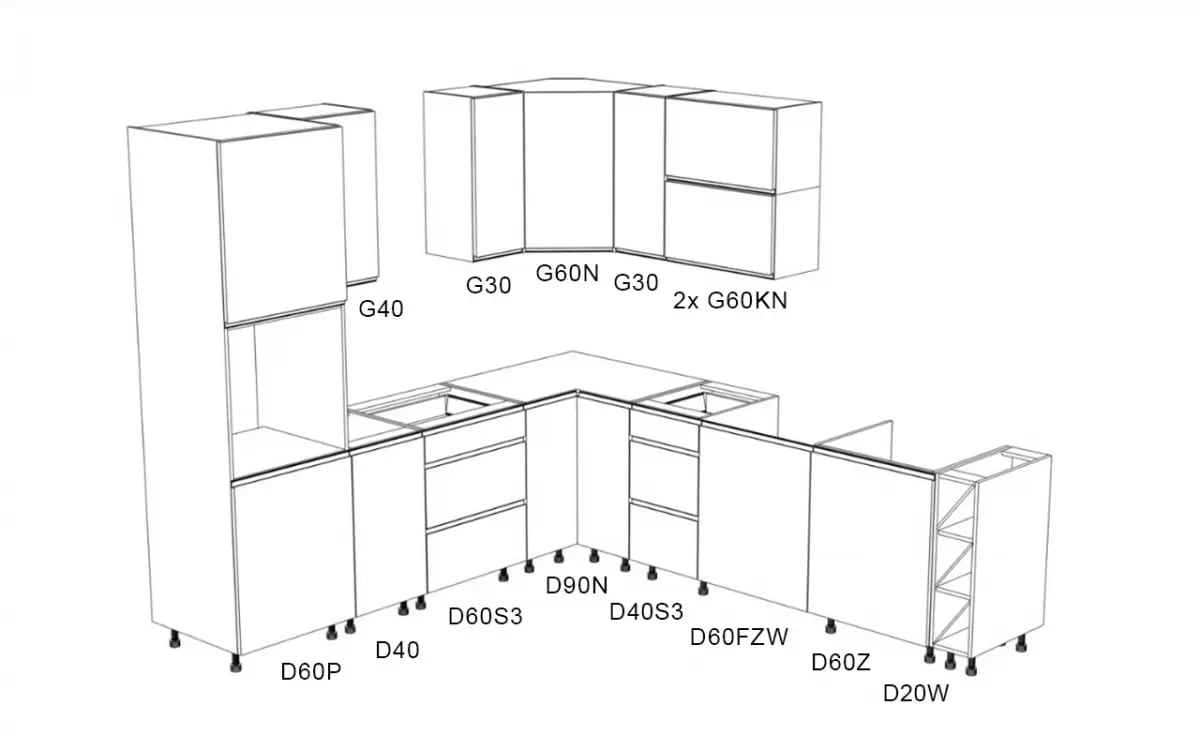 G40

G30 G60N G30 2x G60KN

D60P D40 D60S3 D90N D40S3 D60FZW D60Z D20W