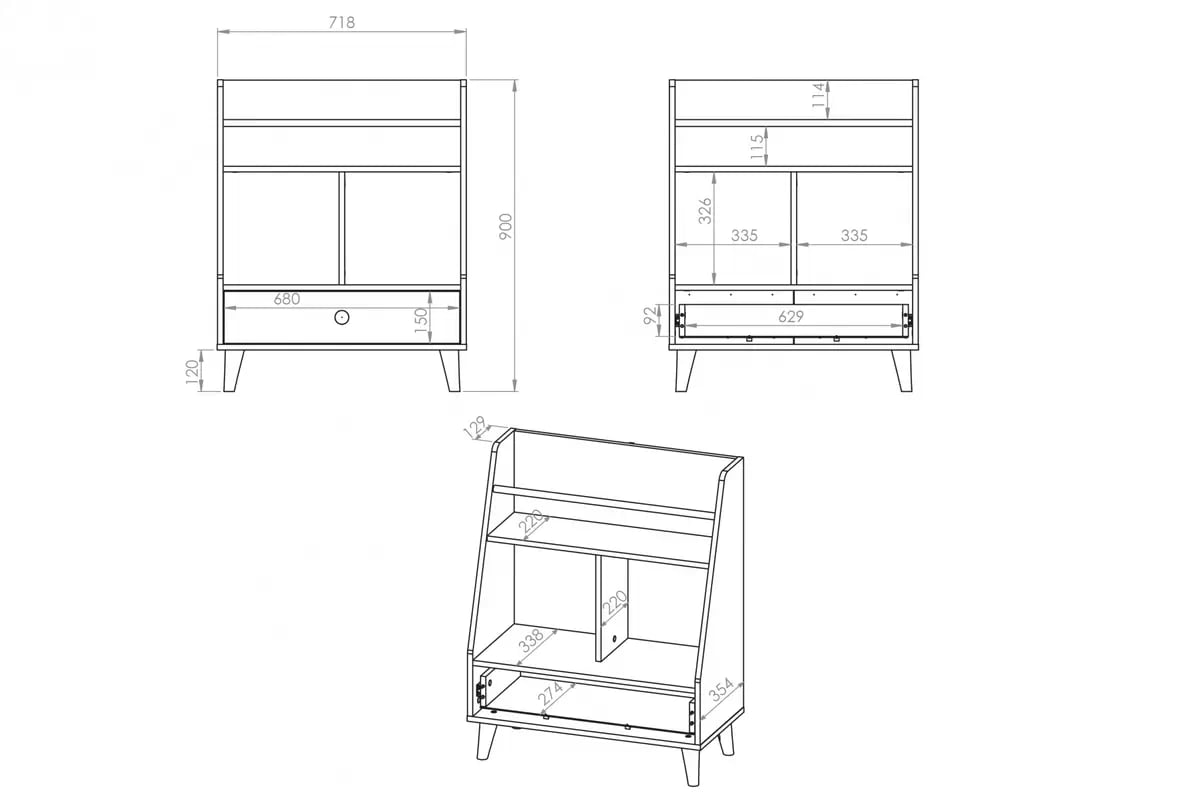 718

900

680

150

120

114

115

326

335

335

92

629

129

220

220

338

274

354