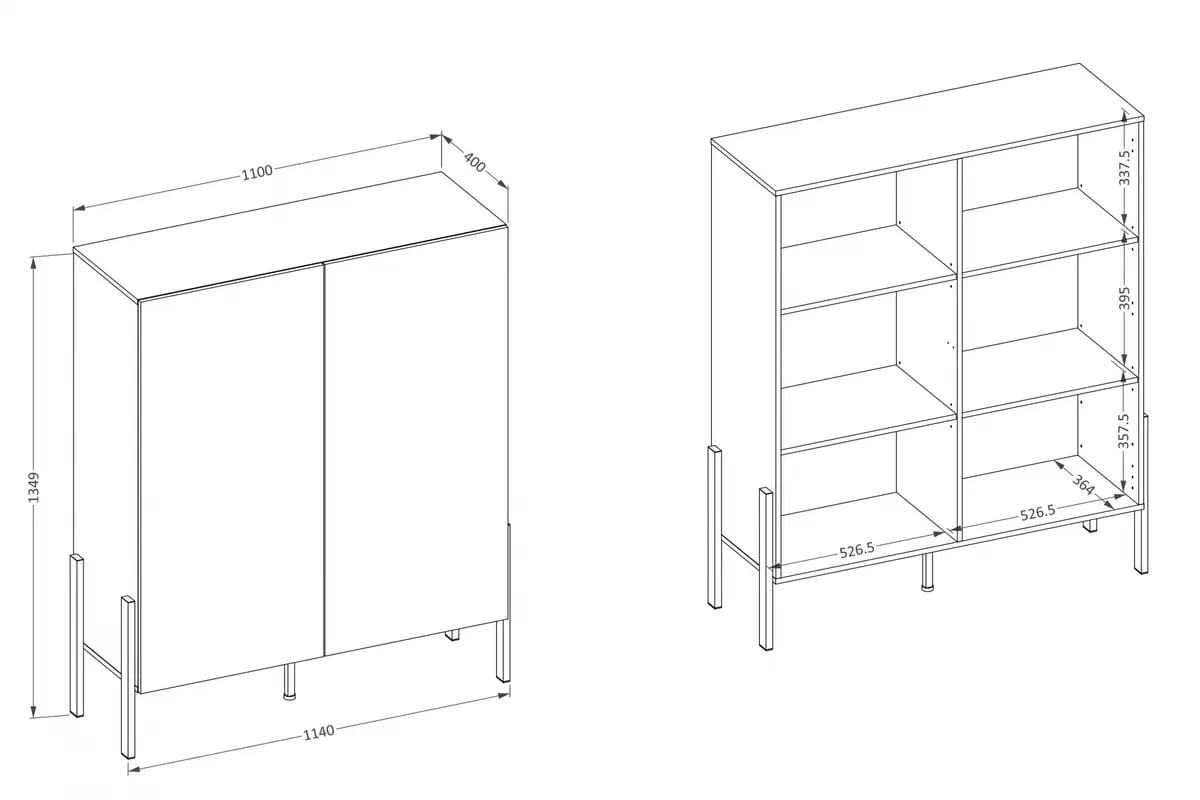 1100
400
1349
1140
337.5
395
357.5
364
526.5
526.5