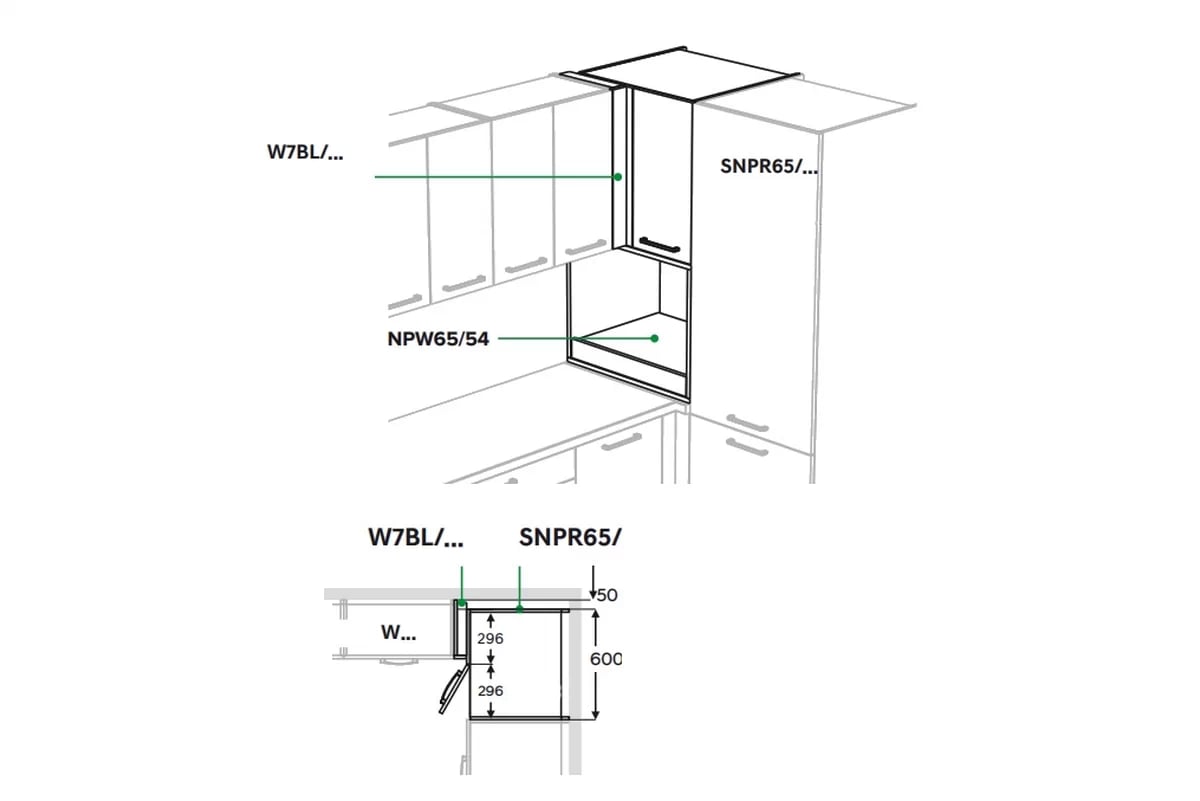 W7BL/...

SNPR65/...

NPW65/54

W7BL/...

SNPR65/

50

W...

296

296

600